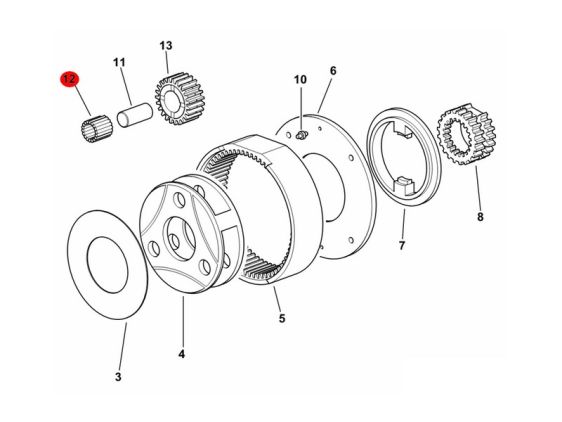 12
11
13
10
6
7
8
5
4
3